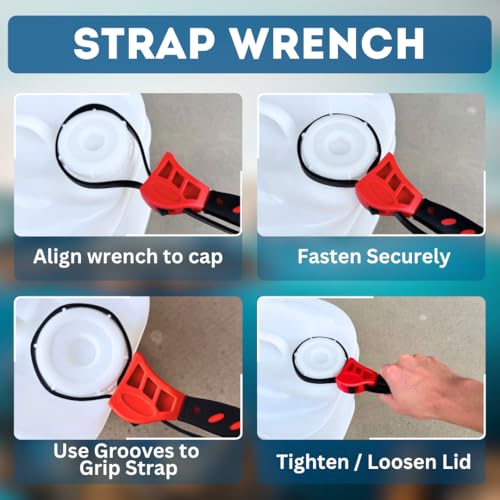 STRAP WRENCH

Align wrench to cap

Fasten Securely

Use Grooves to Grip Strap

Tighten / Loosen Lid