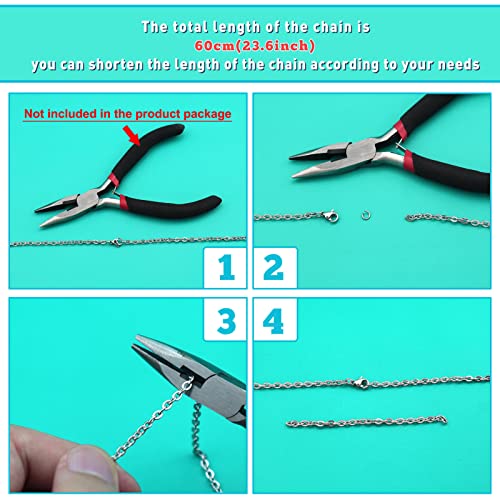 The total length of the chain is
60cm(23.6inch)
you can shorten the length of the chain according to your needs

Not included in the product package

1

2

3

4