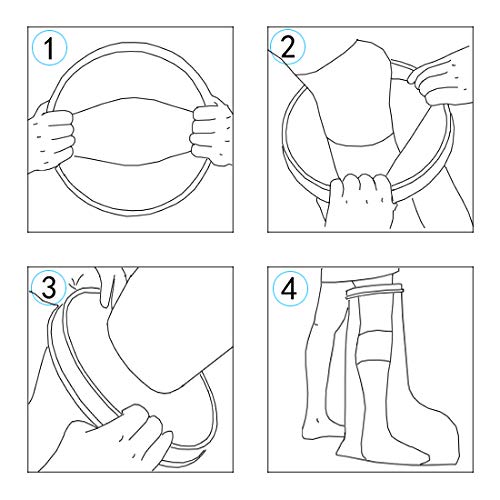 1

2

3

4