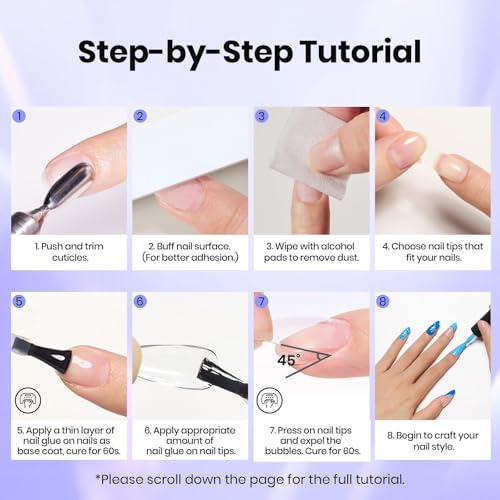 Step-by-Step Tutorial

1

1. Push and trim cuticles.

2

2. Buff nail surface. (For better adhesion.)

3

3. Wipe with alcohol pads to remove dust.

4

4. Choose nail tips that fit your nails.

5

5. Apply a thin layer of nail glue on nails as base coat, cure for 60s.

6

6. Apply appropriate amount of nail glue on nail tips.

7

45°

7. Press on nail tips and expel the bubbles. Cure for 60s.

8

8. Begin to craft your nail style.

*Please scroll down the page for the full tutorial.