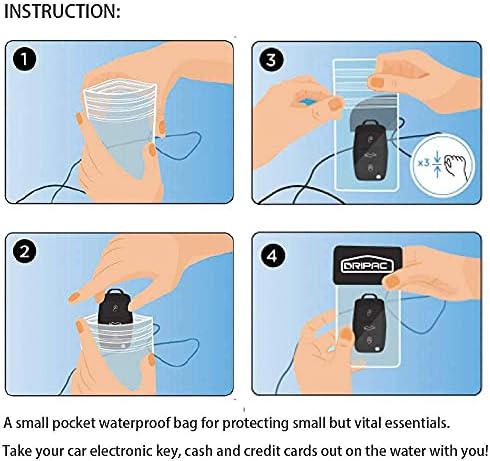 INSTRUCTION:

1

3

x3

2

4

DRIPAC

A small pocket waterproof bag for protecting small but vital essentials.

Take your car electronic key, cash and credit cards out on the water with you!