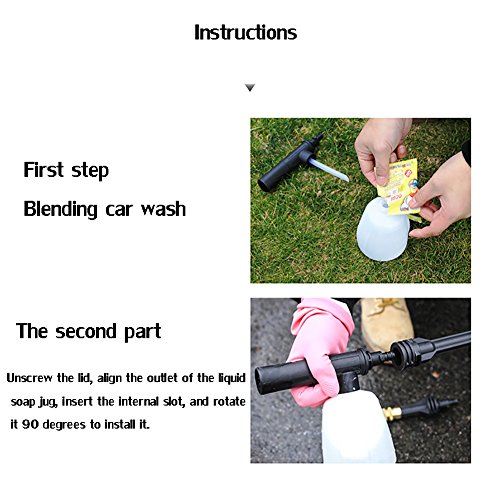 Instructions

First step

Blending car wash

The second part

Unscrew the lid, align the outlet of the liquid soap jug, insert the internal slot, and rotate it 90 degrees to install it.