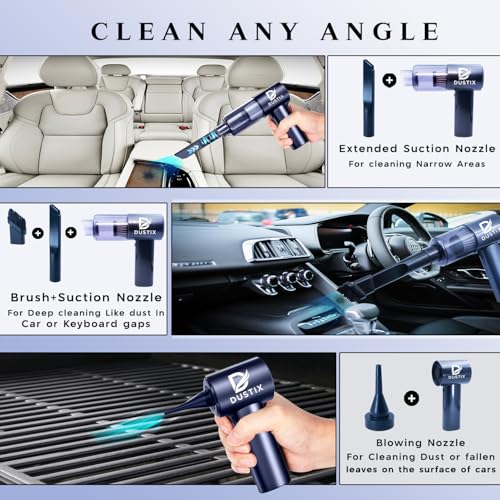 CLEAN ANY ANGLE

DUSTIX

DUSTIX

Extended Suction Nozzle
For cleaning Narrow Areas

DUSTIX

Brush+Suction Nozzle
For Deep cleaning Like dust In Car or Keyboard gaps

DUSTIX

DUSTIX

DUSTIX

Blowing Nozzle
For Cleaning Dust or fallen leaves on the surface of cars