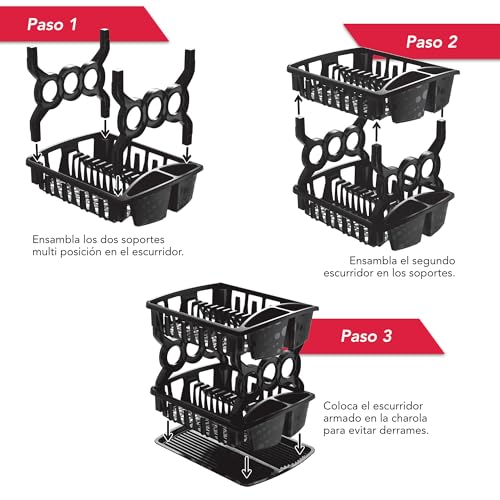 Paso 1

Ensambla los dos soportes multi posición en el escurridor.

Paso 2

Ensambla el segundo escurridor en los soportes.

Paso 3

Coloca el escurridor armado en la charola para evitar derrames.