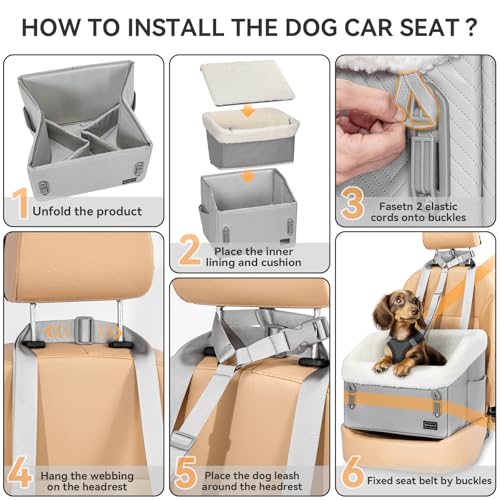 HOW TO INSTALL THE DOG CAR SEAT ?

1 Unfold the product

2 Place the inner lining and cushion

3 Fasetn 2 elastic cords onto buckles

4 Hang the webbing on the headrest

5 Place the dog leash around the headrest

6 Fixed seat belt by buckles