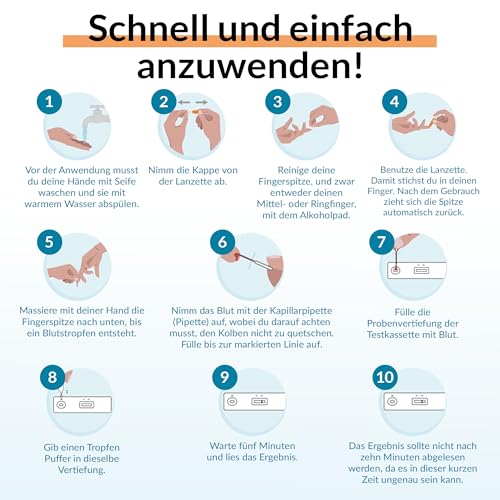 Schnell und einfach anzuwenden!

1
Vor der Anwendung musst du deine Hände mit Seife waschen und sie mit warmem Wasser abspülen.

2
Nimm die Kappe von der Lanzette ab.

3
Reinige deine Fingerspitze, und zwar entweder deinen Mittel- oder Ringfinger, mit dem Alkoholpad.

4
Benutze die Lanzette. Damit stichst du in deinen Finger. Nach dem Gebrauch zieht sich die Spitze automatisch zurück.

5
Massiere mit deiner Hand die Fingerspitze nach unten, bis ein Blutstropfen entsteht.

6
Nimm das Blut mit der Kapillarpipette (Pipette) auf, wobei du darauf achten musst, den Kolben nicht zu quetschen. Fülle bis zur markierten Linie auf.

7
Fülle die Probenvertiefung der Testkassette mit Blut.

8
Gib einen Tropfen Puffer in dieselbe Vertiefung.

9
Warte fünf Minuten und lies das Ergebnis.

10
Das Ergebnis sollte nicht nach zehn Minuten abgelesen werden, da es in dieser kurzen Zeit ungenau sein kann.