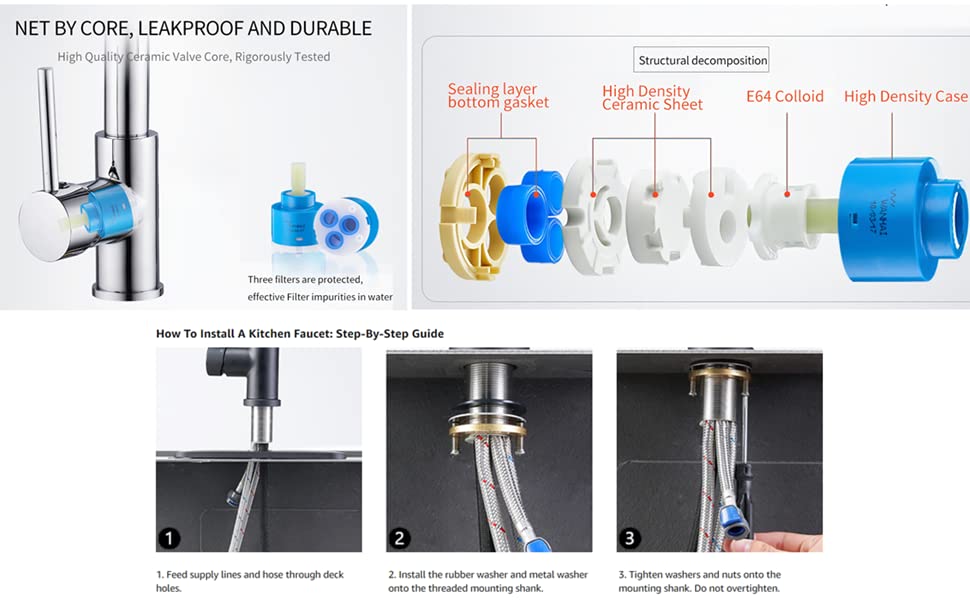 NET BY CORE, LEAKPROOF AND DURABLE

High Quality Ceramic Valve Core, Rigorously Tested

Three filters are protected, effective Filter impurities in water

Structural decomposition

Sealing layer bottom gasket

High Density Ceramic Sheet

E64 Colloid

High Density Case

WANHAI

How To Install A Kitchen Faucet: Step-By-Step Guide

1

2

3

1. Feed supply lines and hose through deck holes.

2. Install the rubber washer and metal washer onto the threaded mounting shank.

3. Tighten washers and nuts onto the mounting shank. Do not overtighten.