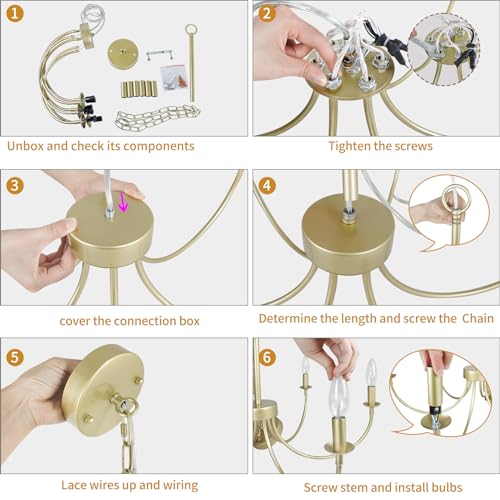 1
Unbox and check its components

2
Tighten the screws

3
cover the connection box

4
Determine the length and screw the Chain

5
Lace wires up and wiring

6
Screw stem and install bulbs