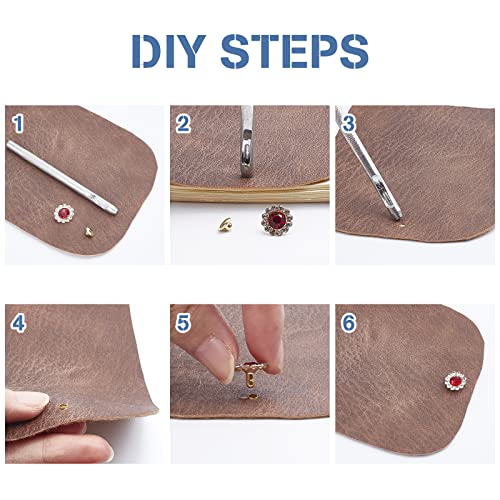 DIY STEPS

1

2

3

4

5

6