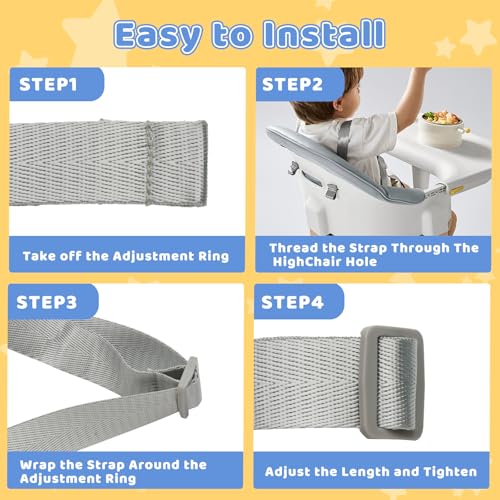 Easy to Install

STEP1

Take off the Adjustment Ring

STEP2

Thread the Strap Through The HighChair Hole

STEP3

Wrap the Strap Around the Adjustment Ring

STEP4

Adjust the Length and Tighten