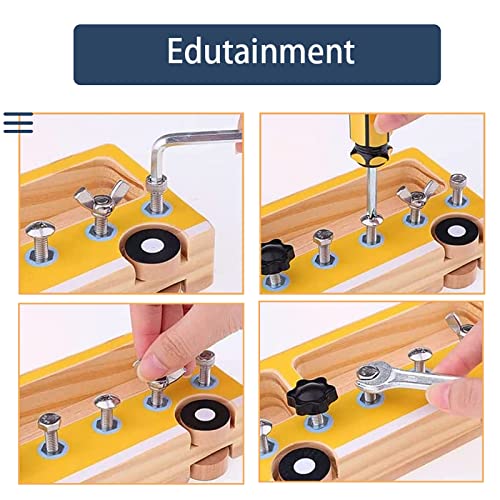 Edutainment