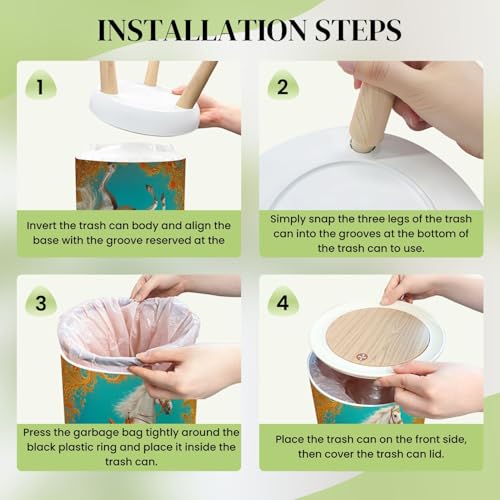 INSTALLATION STEPS

1

Invert the trash can body and align the base with the groove reserved at the

2

Simply snap the three legs of the trash can into the grooves at the bottom of the trash can to use.

3

Press the garbage bag tightly around the black plastic ring and place it inside the trash can.

4

Place the trash can on the front side, then cover the trash can lid.