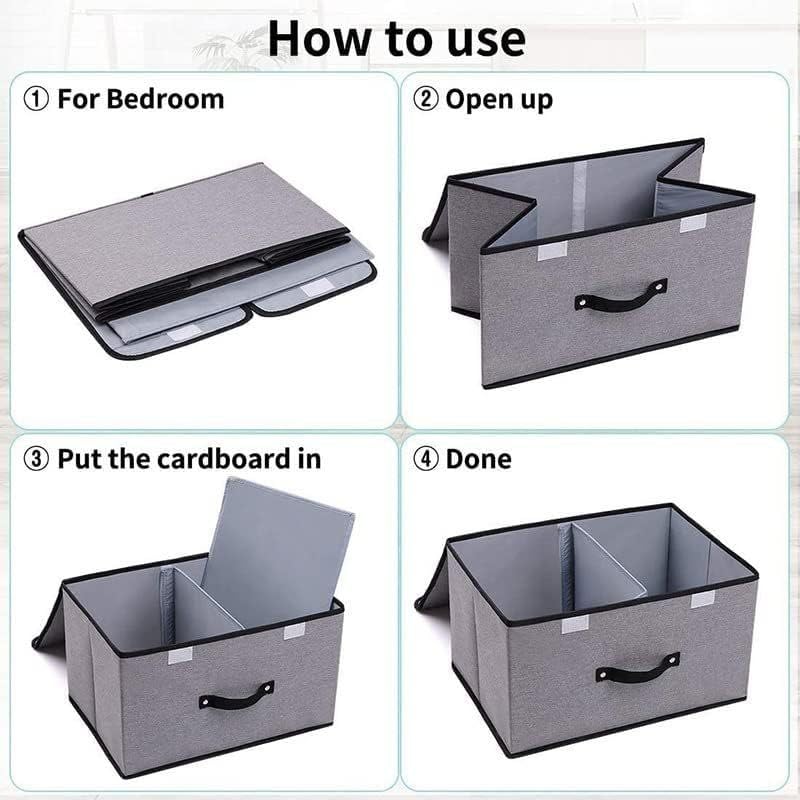 How to use

① For Bedroom

② Open up

③ Put the cardboard in

④ Done