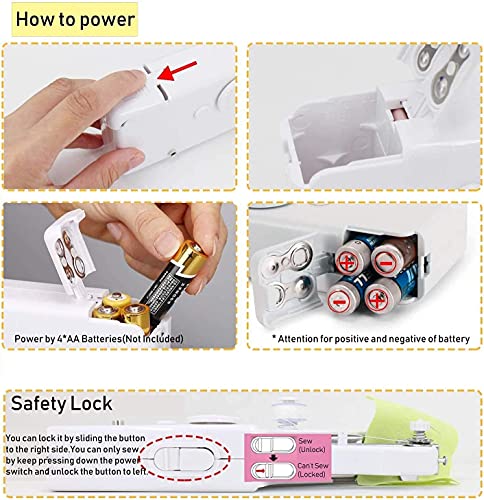 How to power

Power by 4*AA Batteries(Not Included)

* Attention for positive and negative of battery

Safety Lock

You can lock it by sliding the button to the right side.You can only sew by keep pressing down the power switch and unlock the button to left.

Sew (Unlock)

Can't Sew (Locked)