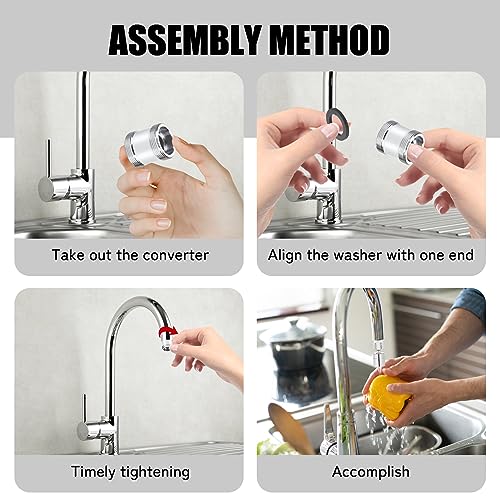 ASSEMBLY METHOD

Take out the converter

Align the washer with one end

Timely tightening

Accomplish