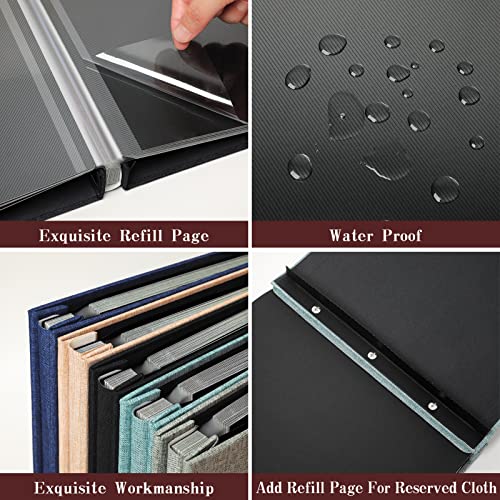 Exquisite Refill Page

Water Proof

Exquisite Workmanship

Add Refill Page For Reserved Cloth