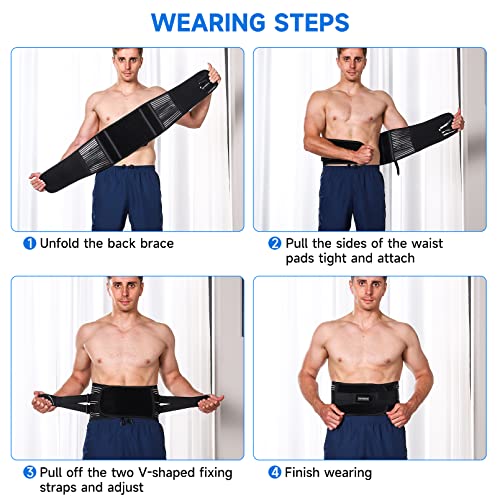 WEARING STEPS

1 Unfold the back brace

2 Pull the sides of the waist pads tight and attach

3 Pull off the two V-shaped fixing straps and adjust

4 Finish wearing