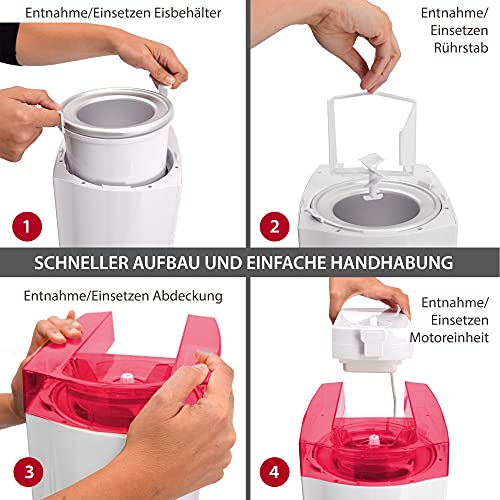 Entnahme/Einsetzen Eisbehälter

1

Entnahme/ Einsetzen Rührstab

2

SCHNELLER AUFBAU UND EINFACHE HANDHABUNG

Entnahme/Einsetzen Abdeckung

3

Entnahme/ Einsetzen Motoreinheit

4