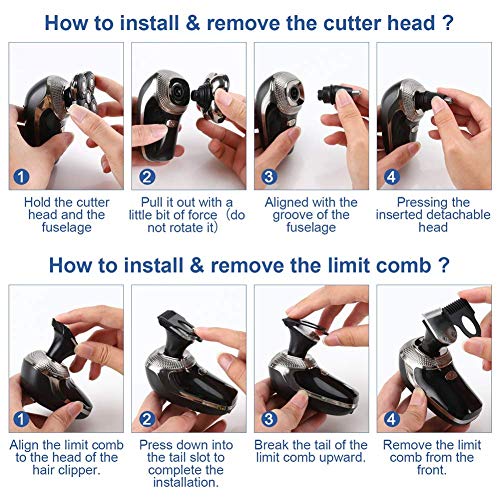 How to install & remove the cutter head ?

1
Hold the cutter head and the fuselage

2
Pull it out with a little bit of force（do not rotate it）

3
Aligned with the groove of the fuselage

4
Pressing the inserted detachable head

How to install & remove the limit comb ?

1
Align the limit comb to the head of the hair clipper.

2
Press down into the tail slot to complete the installation.

3
Break the tail of the limit comb upward.

4
Remove the limit comb from the front.