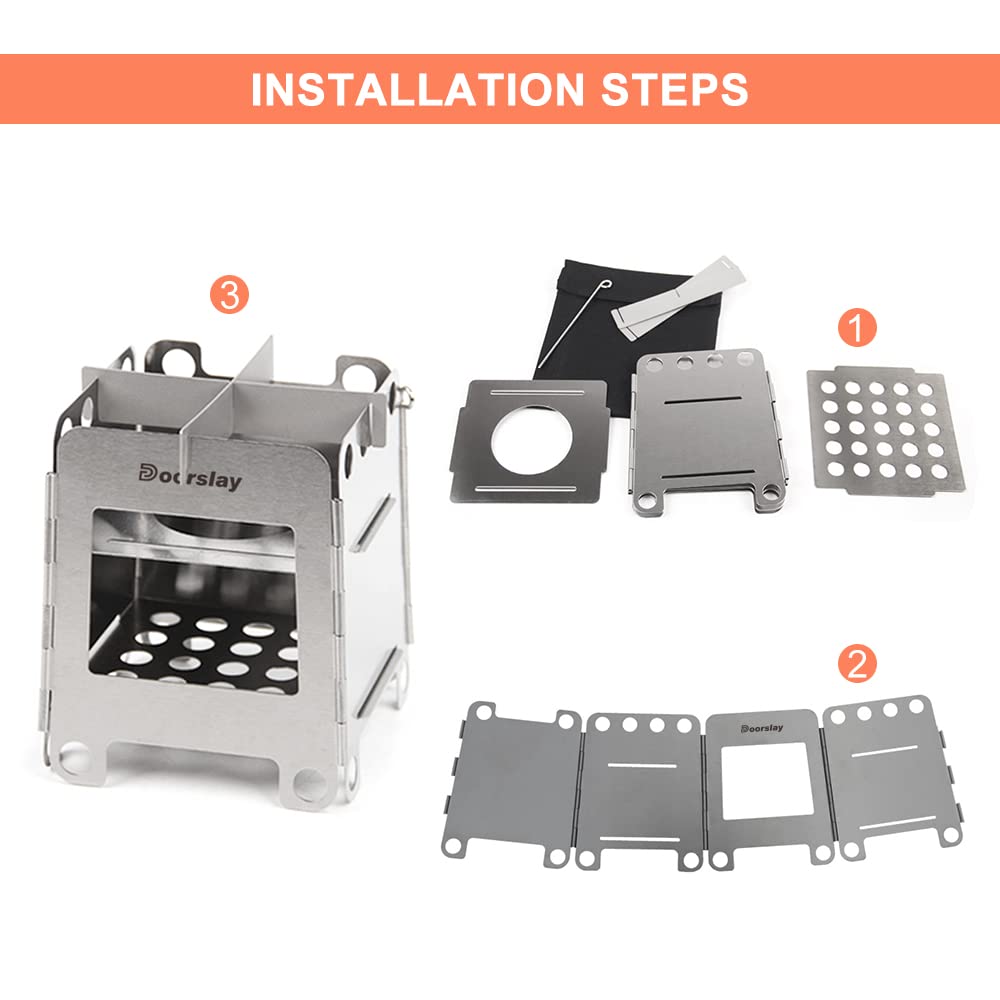 INSTALLATION STEPS

3

Doorslay

1

2

Doorslay