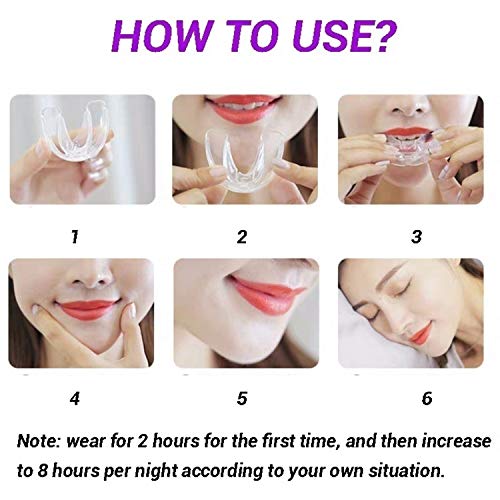 HOW TO USE?

1

2

3

4

5

6

Note: wear for 2 hours for the first time, and then increase to 8 hours per night according to your own situation.