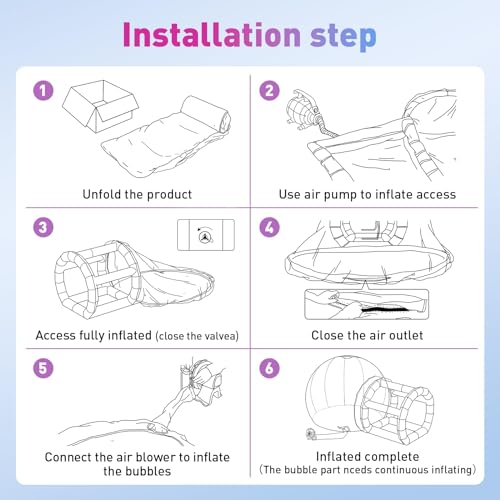 Installation step

1

Unfold the product

2

Use air pump to inflate access

3

Access fully inflated (close the valvea)

4

Close the air outlet

5

Connect the air blower to inflate the bubbles

6

Inflated complete
(The bubble part nceds continuous inflating)