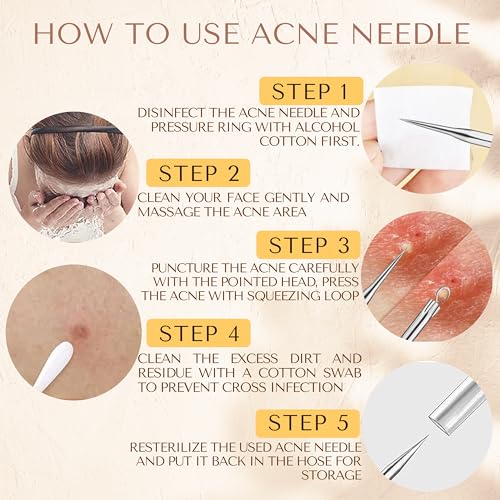 HOW TO USE ACNE NEEDLE

STEP 1
DISINFECT THE ACNE NEEDLE AND PRESSURE RING WITH ALCOHOL COTTON FIRST.

STEP 2
CLEAN YOUR FACE GENTLY AND MASSAGE THE ACNE AREA

STEP 3
PUNCTURE THE ACNE CAREFULLY WITH THE POINTED HEAD, PRESS THE ACNE WITH SQUEEZING LOOP

STEP 4
CLEAN THE EXCESS DIRT AND RESIDUE WITH A COTTON SWAB TO PREVENT CROSS INFECTION

STEP 5
RESTERILIZE THE USED ACNE NEEDLE AND PUT IT BACK IN THE HOSE FOR STORAGE