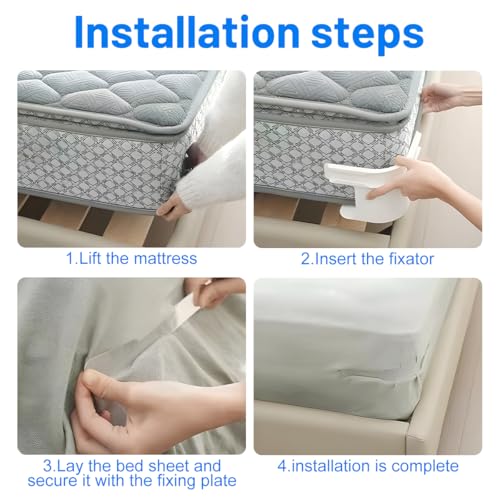 Installation steps

1.Lift the mattress

2.Insert the fixator

3.Lay the bed sheet and secure it with the fixing plate

4.installation is complete