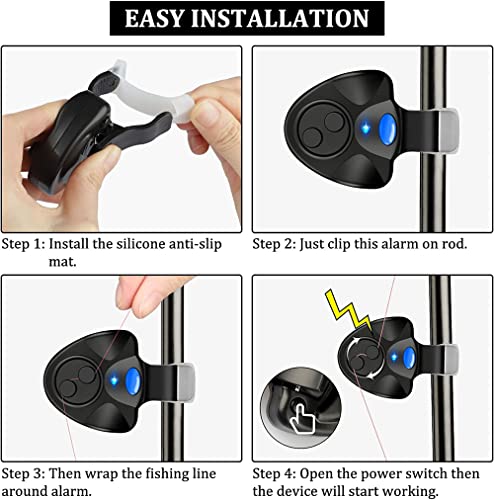 EASY INSTALLATION

Step 1: Install the silicone anti-slip mat.

Step 2: Just clip this alarm on rod.

Step 3: Then wrap the fishing line around alarm.

Step 4: Open the power switch then the device will start working.