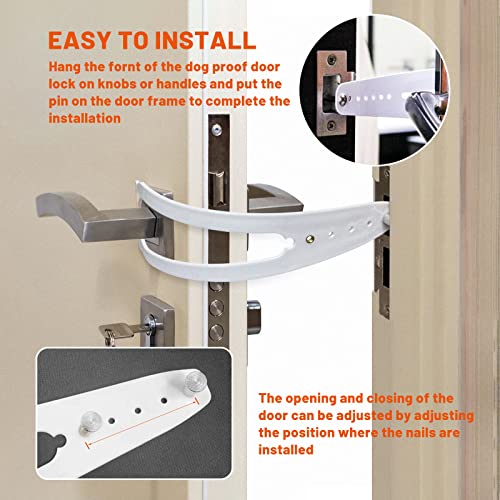 EASY TO INSTALL

Hang the fornt of the dog proof door lock on knobs or handles and put the pin on the door frame to complete the installation

The opening and closing of the door can be adjusted by adjusting the position where the nails are installed