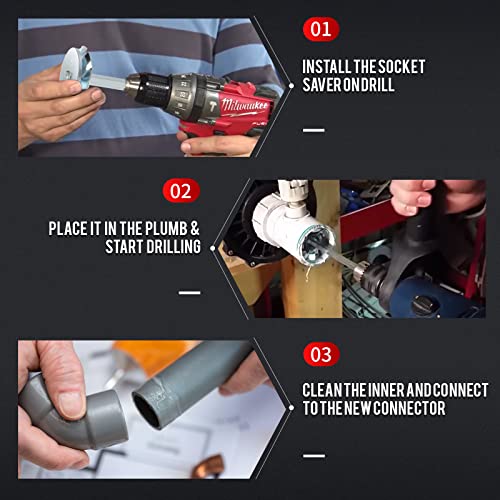 Milwaukee

01

INSTALL THE SOCKET SAVER ON DRILL

02

PLACE IT IN THE PLUMB & START DRILLING

03

CLEAN THE INNER AND CONNECT TO THE NEW CONNECTOR