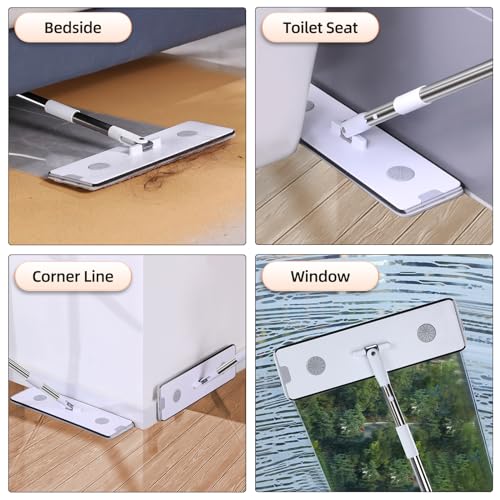 Bedside

Toilet Seat

Corner Line

Window