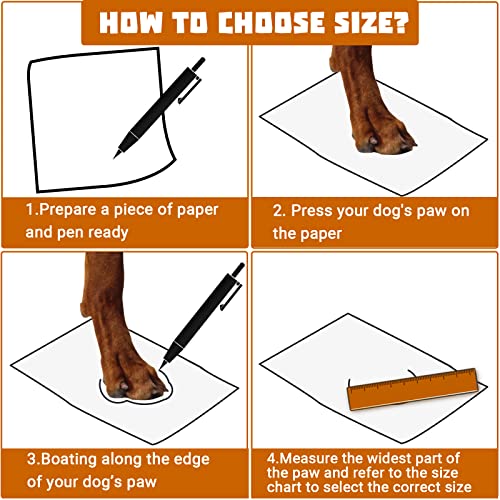 HOW TO CHOOSE SIZE?

1.Prepare a piece of paper and pen ready

2. Press your dog's paw on the paper

3.Boating along the edge of your dog's paw

4.Measure the widest part of the paw and refer to the size chart to select the correct size