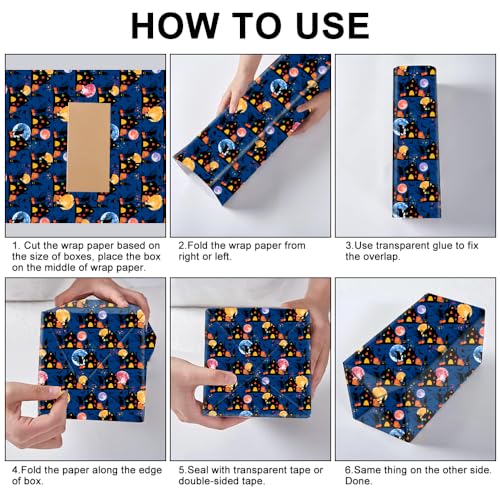 HOW TO USE

1. Cut the wrap paper based on the size of boxes, place the box on the middle of wrap paper.

2.Fold the wrap paper from right or left.

3.Use transparent glue to fix the overlap.

4.Fold the paper along the edge of box.

5.Seal with transparent tape or double-sided tape.

6.Same thing on the other side. Done.