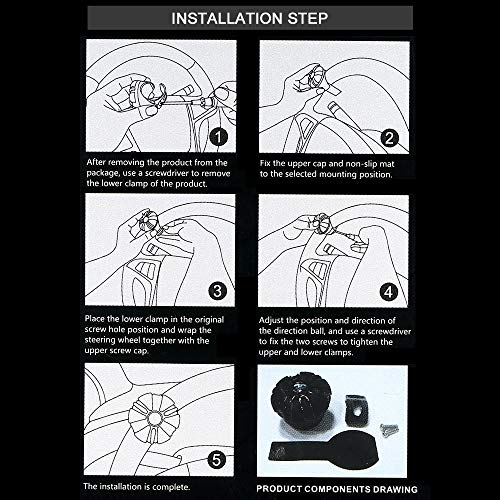 INSTALLATION STEP

1

After removing the product from the package, use a screwdriver to remove the lower clamp of the product.

2

Fix the upper cap and non-slip mat to the selected mounting position.

3

Place the lower clamp in the original screw hole position and wrap the steering wheel together with the upper screw cap.

4

Adjust the position and direction of the direction ball, and use a screwdriver to fix the two screws to tighten the upper and lower clamps.

5

The installation is complete.

PRODUCT COMPONENTS DRAWING