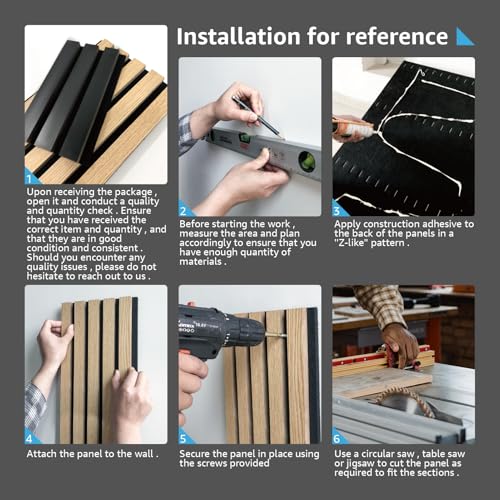 Installation for reference

1
Upon receiving the package , open it and conduct a quality and quantity check . Ensure that you have received the correct item and quantity , and that they are in good condition and consistent . Should you encounter any quality issues , please do not hesitate to reach out to us .

2
Before starting the work , measure the area and plan accordingly to ensure that you have enough quantity of materials .

3
Apply construction adhesive to the back of the panels in a "Z-like" pattern .

4
Attach the panel to the wall .

5
Secure the panel in place using the screws provided

6
Use a circular saw , table saw or jigsaw to cut the panel as required to fit the sections .