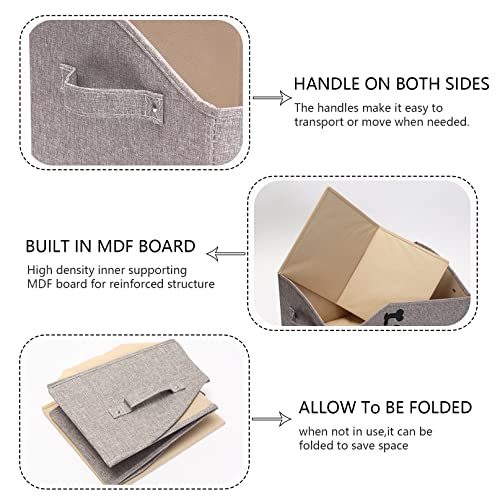 HANDLE ON BOTH SIDES
The handles make it easy to transport or move when needed.

BUILT IN MDF BOARD
High density inner supporting MDF board for reinforced structure

ALLOW To BE FOLDED
when not in use,it can be folded to save space