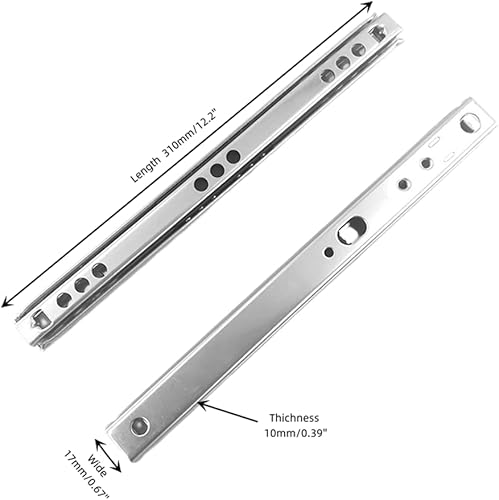 Length 310mm/12.2"

Thichness
10mm/0.39"

Wide
17mm/0.67"