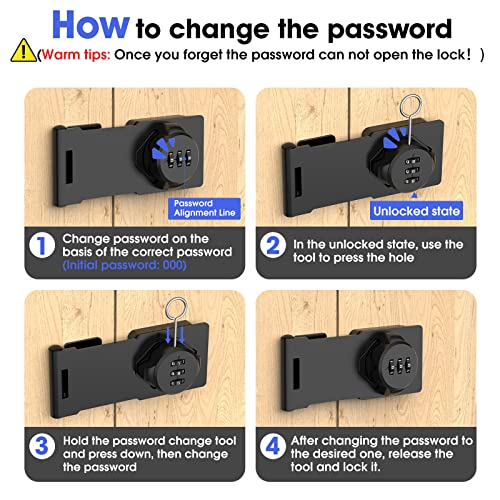 How to change the password

(Warm tips: Once you forget the password can not open the lock! )

Password Alignment Line

1 Change password on the basis of the correct password (Initial password: 000)

Unlocked state

2 In the unlocked state, use the tool to press the hole

3 Hold the password change tool and press down, then change the password

4 After changing the password to the desired one, release the tool and lock it.