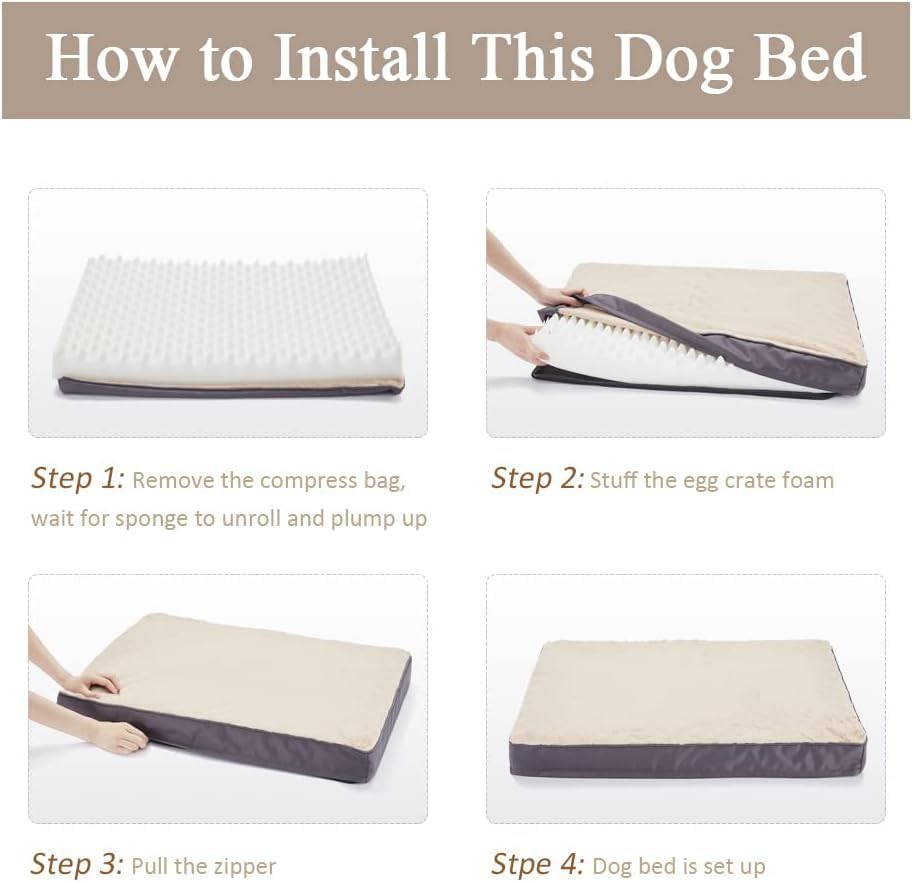 How to Install This Dog Bed

Step 1: Remove the compress bag, wait for sponge to unroll and plump up

Step 2: Stuff the egg crate foam

Step 3: Pull the zipper

Stpe 4: Dog bed is set up