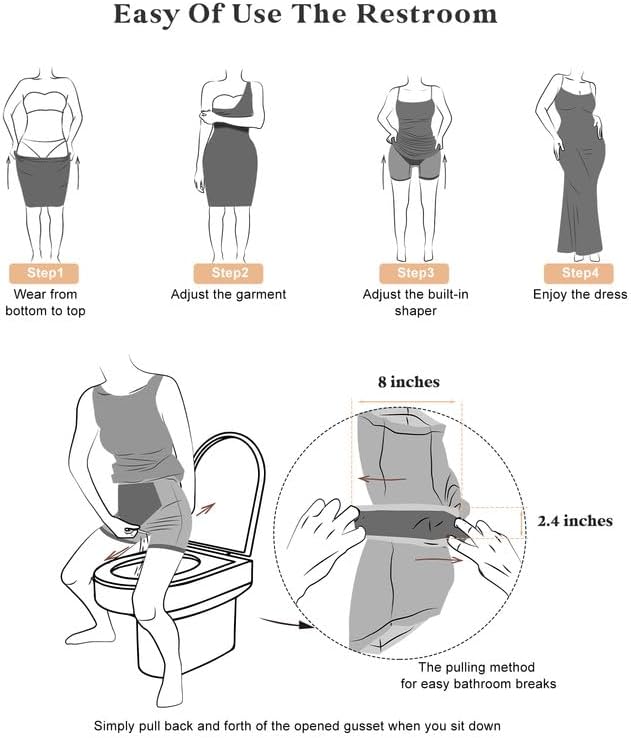 Easy Of Use The Restroom

Step1
Wear from bottom to top

Step2
Adjust the garment

Step3
Adjust the built-in shaper

Step4
Enjoy the dress

8 inches

2.4 inches

The pulling method for easy bathroom breaks

Simply pull back and forth of the opened gusset when you sit down