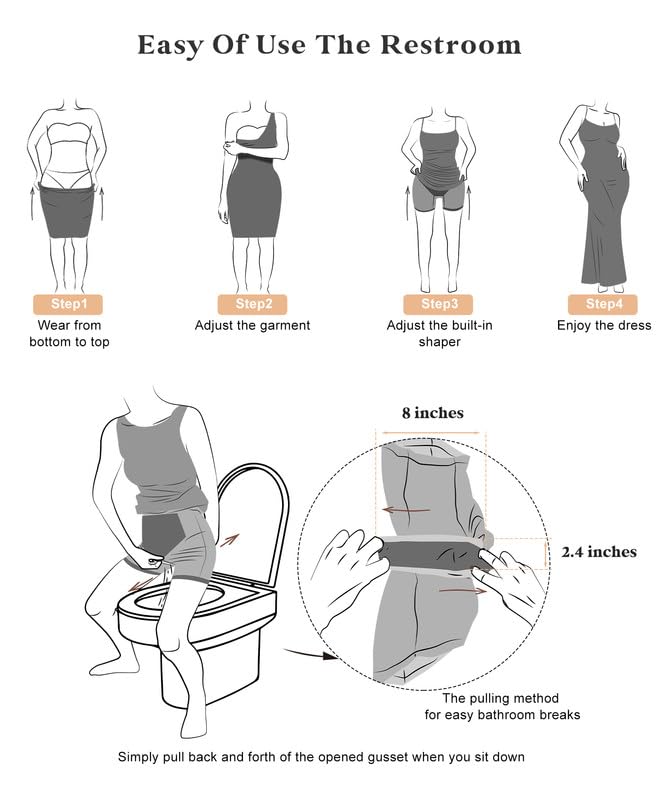 Easy Of Use The Restroom

Step1
Wear from bottom to top

Step2
Adjust the garment

Step3
Adjust the built-in shaper

Step4
Enjoy the dress

8 inches

2.4 inches

The pulling method for easy bathroom breaks

Simply pull back and forth of the opened gusset when you sit down