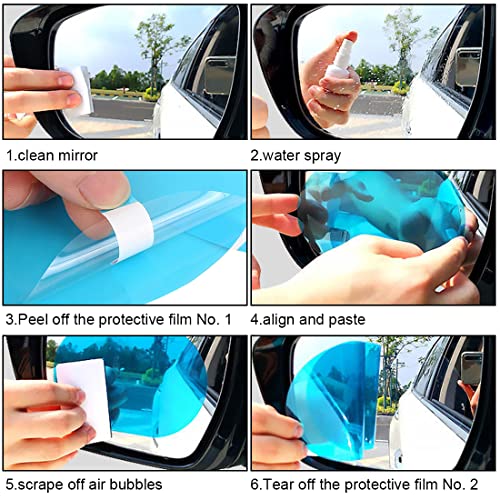 1.clean mirror

2.water spray

3.Peel off the protective film No. 1

4.align and paste

5.scrape off air bubbles

6.Tear off the protective film No. 2