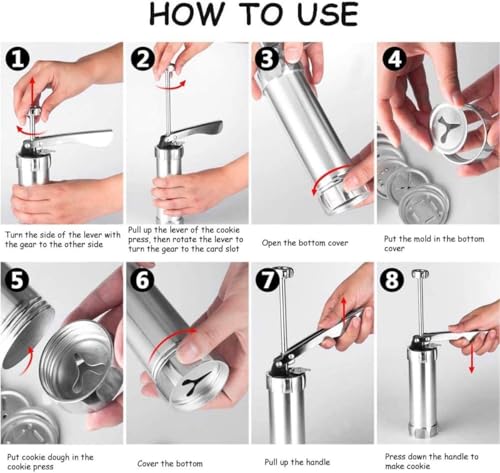 HOW TO USE

1
Turn the side of the lever with the gear to the other side

2
Pull up the lever of the cookie press, then rotate the lever to turn the gear to the card slot

3
Open the bottom cover

4
Put the mold in the bottom cover

5
Put cookie dough in the cookie press

6
Cover the bottom

7
Pull up the handle

8
Press down the handle to make cookie