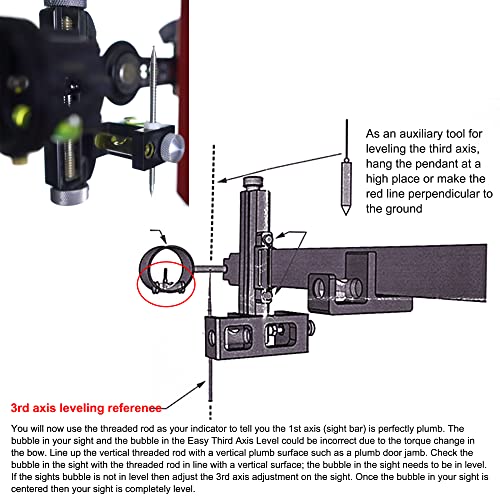 As an auxiliary tool for leveling the third axis, hang the pendant at a high place or make the red line perpendicular to the ground

3rd axis leveling referenee

You will now use the threaded rod as your indicator to tell you the 1st axis (sight bar) is perfectly plumb. The bubble in your sight and the bubble in the Easy Third Axis Level could be incorrect due to the torque change in the bow. Line up the vertical threaded rod with a vertical plumb surface such as a plumb door jamb. Check the bubble in the sight with the threaded rod in line with a vertical surface; the bubble in the sight needs to be in level. If the sights bubble is not in level then adjust the 3rd axis adjustment on the sight. Once the bubble in your sight is centered then your sight is completely level.