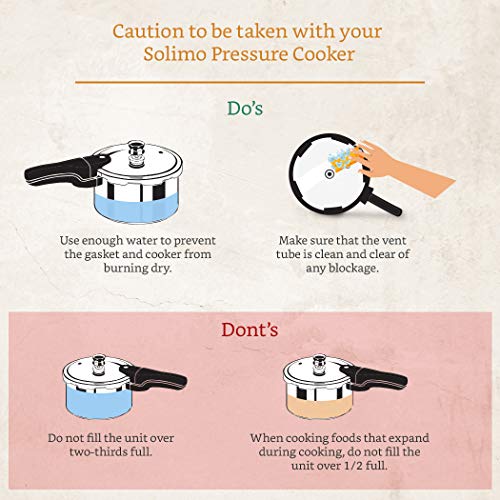 Caution to be taken with your Solimo Pressure Cooker

Do's

Use enough water to prevent the gasket and cooker from burning dry.

Make sure that the vent tube is clean and clear of any blockage.

Dont's

Do not fill the unit over two-thirds full.

When cooking foods that expand during cooking, do not fill the unit over 1/2 full.