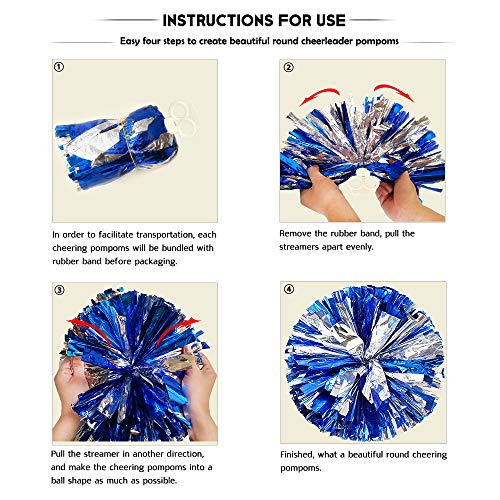 INSTRUCTIONS FOR USE

Easy four steps to create beautiful round cheerleader pompoms

①

In order to facilitate transportation, each cheering pompoms will be bundled with rubber band before packaging.

②

Remove the rubber band, pull the streamers apart evenly.

③

Pull the streamer in another direction, and make the cheering pompoms into a ball shape as much as possible.

④

Finished, what a beautiful round cheering pompoms.