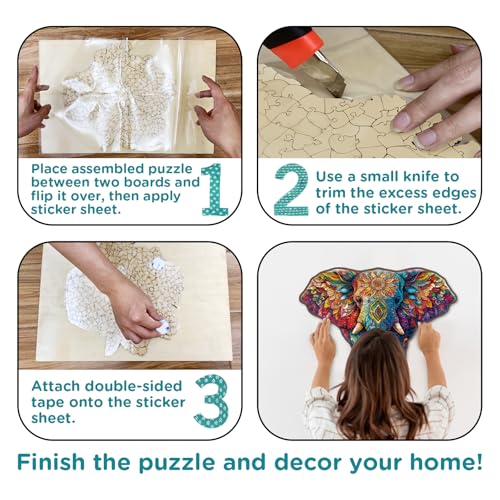 Place assembled puzzle between two boards and flip it over, then apply sticker sheet. 1

2 Use a small knife to trim the excess edges of the sticker sheet.

Attach double-sided tape onto the sticker sheet. 3

Finish the puzzle and decor your home!