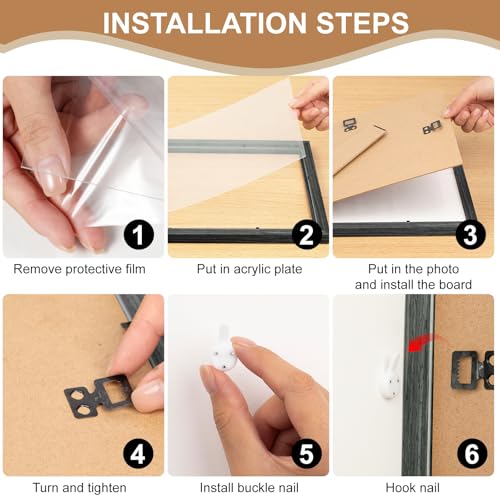 INSTALLATION STEPS

1

Remove protective film

2

Put in acrylic plate

3

Put in the photo and install the board

4

Turn and tighten

5

Install buckle nail

6

Hook nail