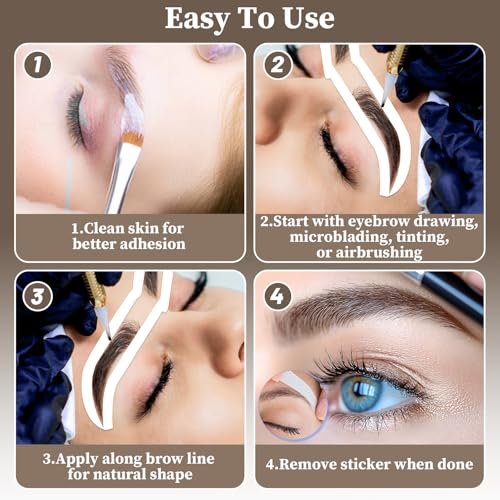 Easy To Use

1

1.Clean skin for better adhesion

2

2.Start with eyebrow drawing, microblading, tinting, or airbrushing

3

3.Apply along brow line for natural shape

4

4.Remove sticker when done